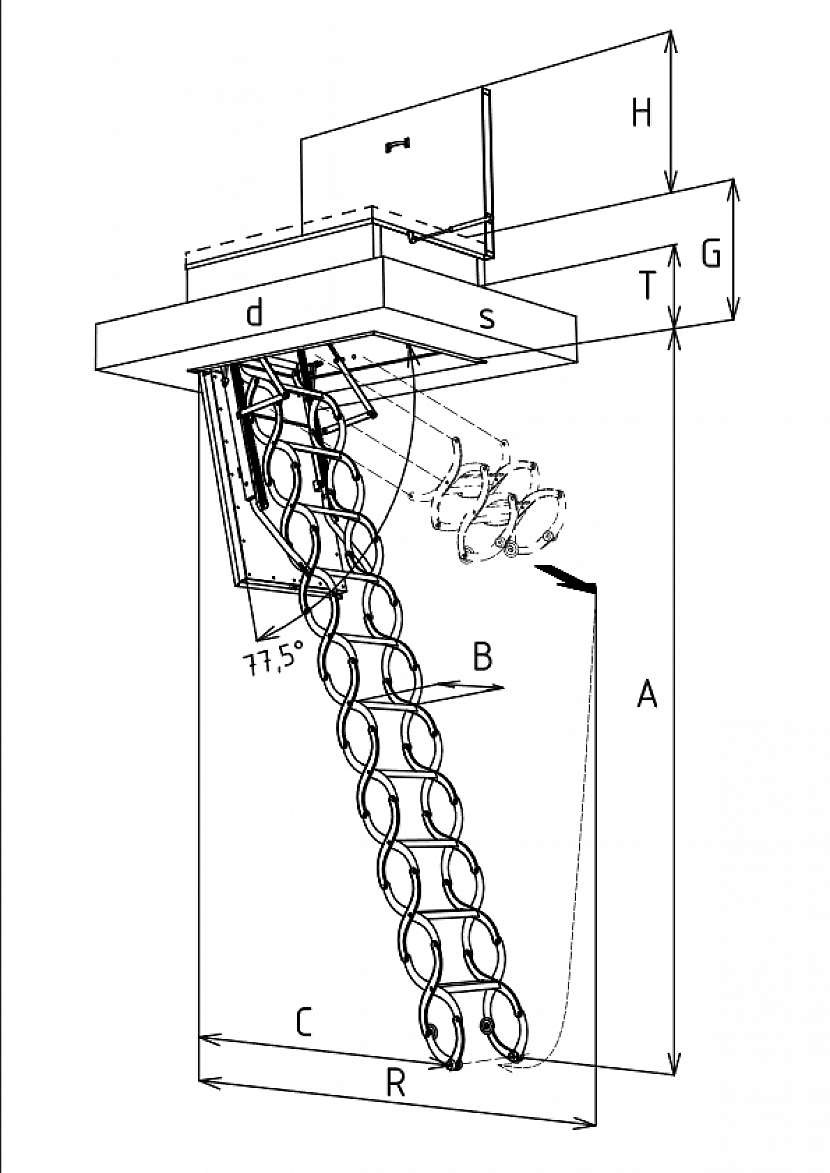 H
G
T
d
s
77,5°
B
A
C
R