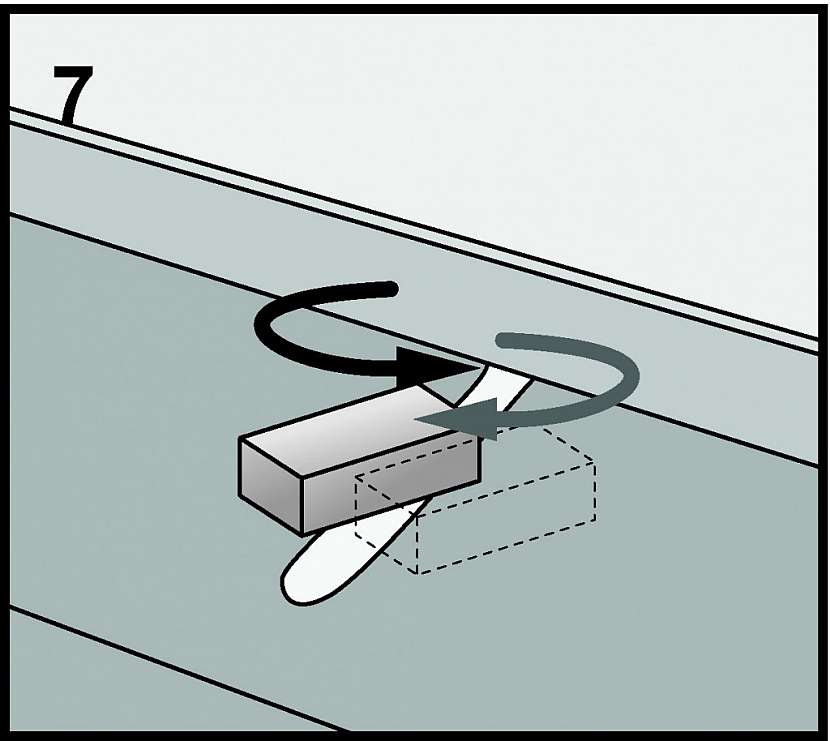 7