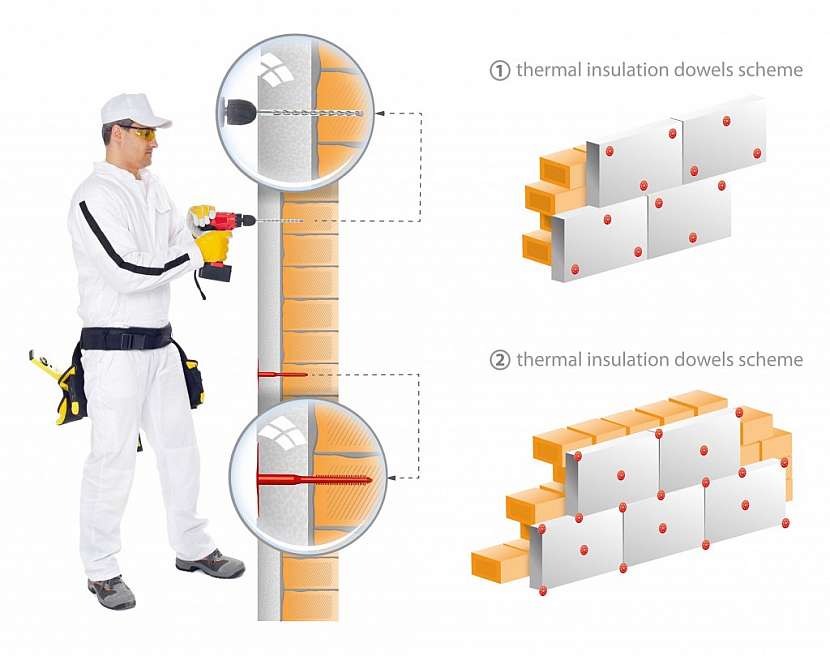 ① thermal insulation dowels scheme

② thermal insulation dowels scheme