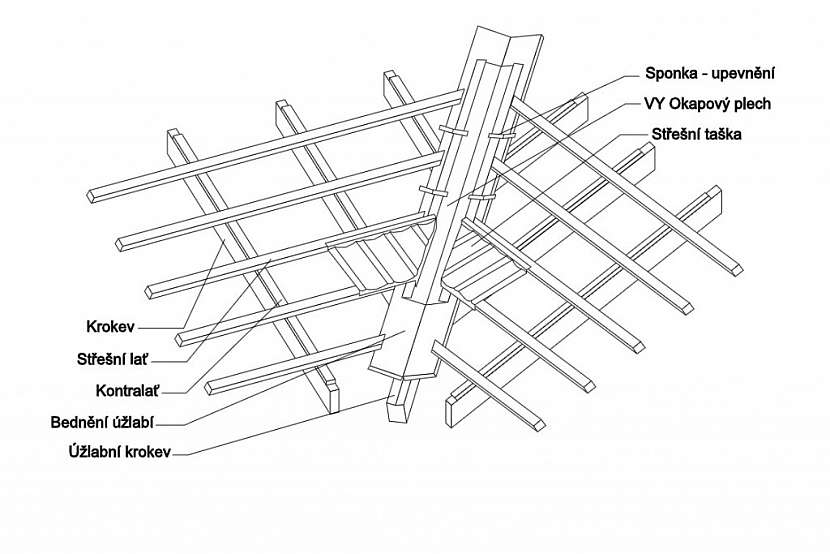 Sponka - upevnění
VY Okapový plech
Střešní taška
Krokev
Střešní lať
Kontralať
Bednění úžlabí
Úžlabní krokev