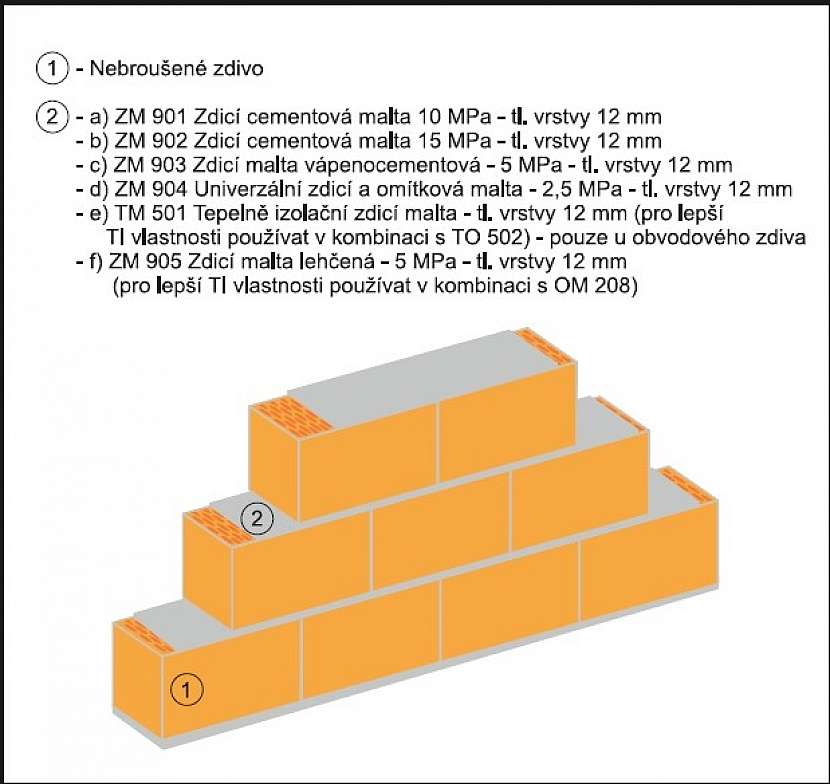 1 - Nebroušené zdivo

2 - a) ZM 901 Zdicí cementová malta 10 MPa - tl. vrstvy 12 mm
- b) ZM 902 Zdicí cementová malta 15 MPa - tl. vrstvy 12 mm
- c) ZM 903 Zdicí malta vápenocementová - 5 MPa - tl. vrstvy 12 mm
- d) ZM 904 Univerzální zdicí a omítková malta - 2,5 MPa - tl. vrstvy 12 mm
- e) TM 501 Tepelně izolační zdicí malta - tl. vrstvy 12 mm (pro lepší TI vlastnosti používat v kombinaci s TO 502) - pouze u obvodového zdiva
- f) ZM 905 Zdicí malta lehčená - 5 MPa - tl. vrstvy 12 mm (pro lepší TI vlastnosti používat v kombinaci s OM 208)

2

1