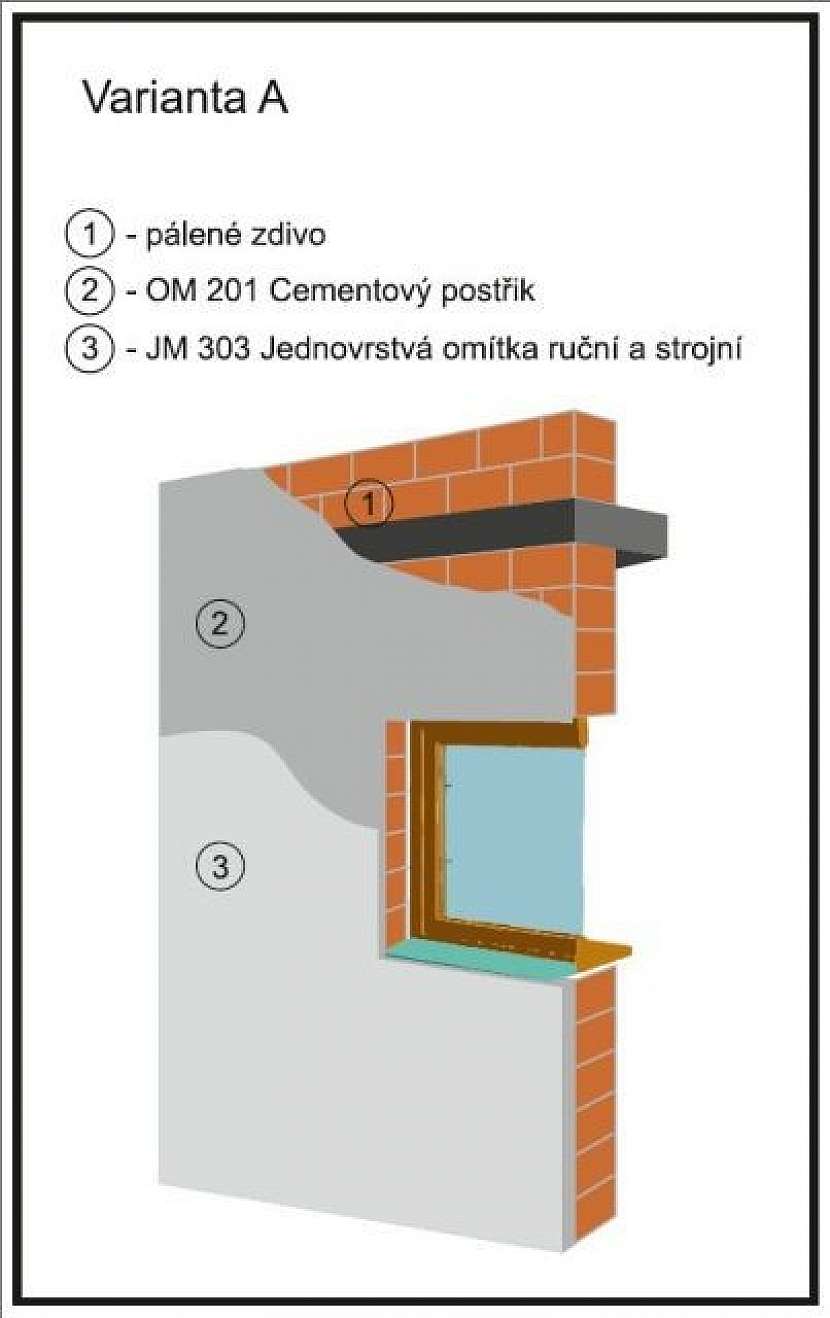 Varianta A

1 - pálené zdivo
2 - OM 201 Cementový postřik
3 - JM 303 Jednovrstvá omítka ruční a strojní

1

2

3