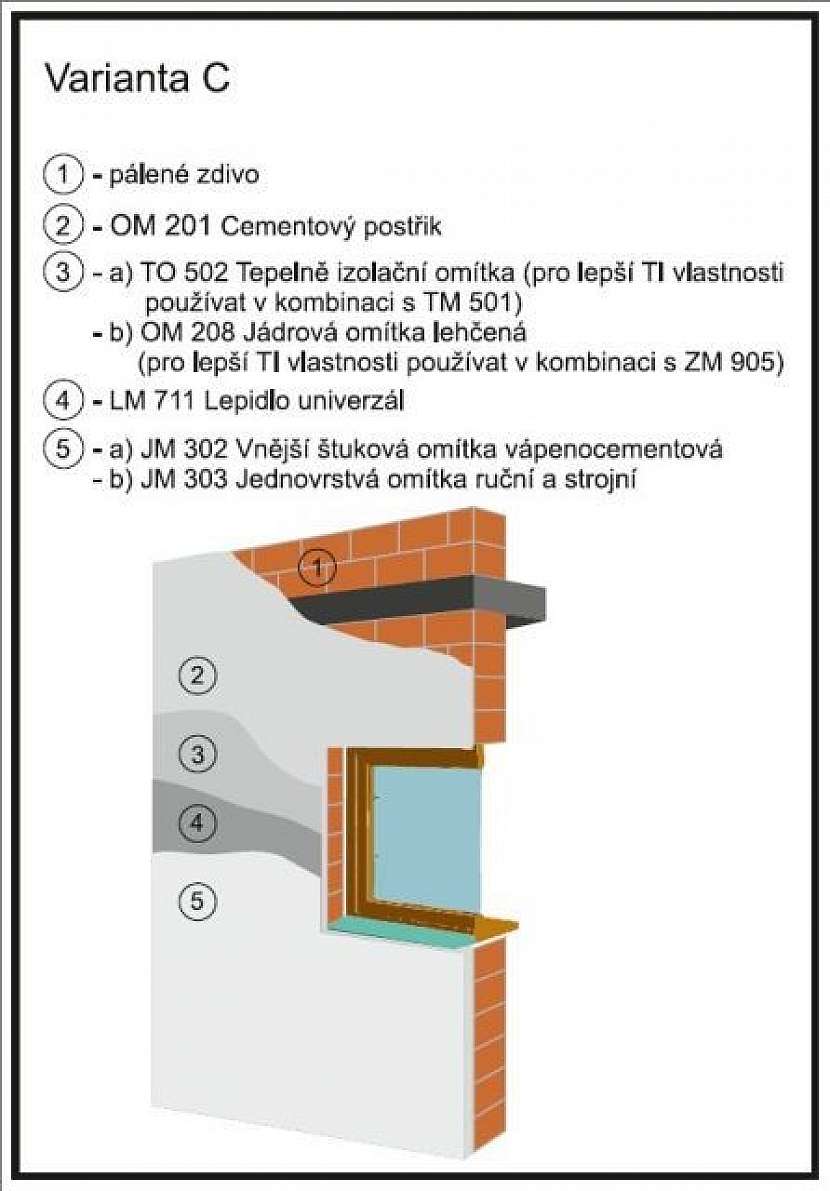 Varianta C

1 - pálené zdivo

2 - OM 201 Cementový postřik

3 - a) TO 502 Tepelně izolační omítka (pro lepší TI vlastnosti používat v kombinaci s TM 501)
- b) OM 208 Jádrová omítka lehčená (pro lepší TI vlastnosti používat v kombinaci s ZM 905)

4 - LM 711 Lepidlo univerzál

5 - a) JM 302 Vnější štuková omítka vápenocementová
- b) JM 303 Jednovrstvá omítka ruční a strojní

1

2

3

4

5