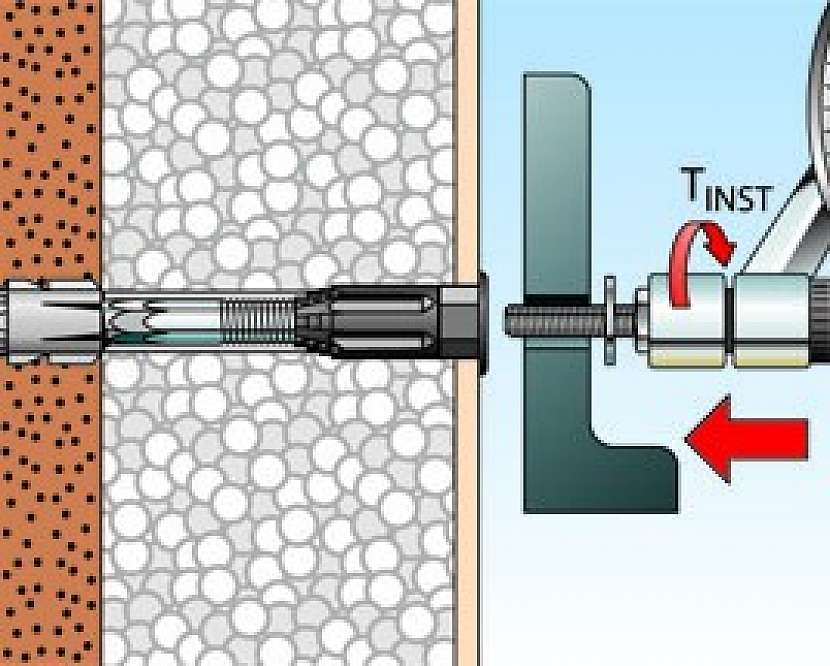 $T_{INST}$