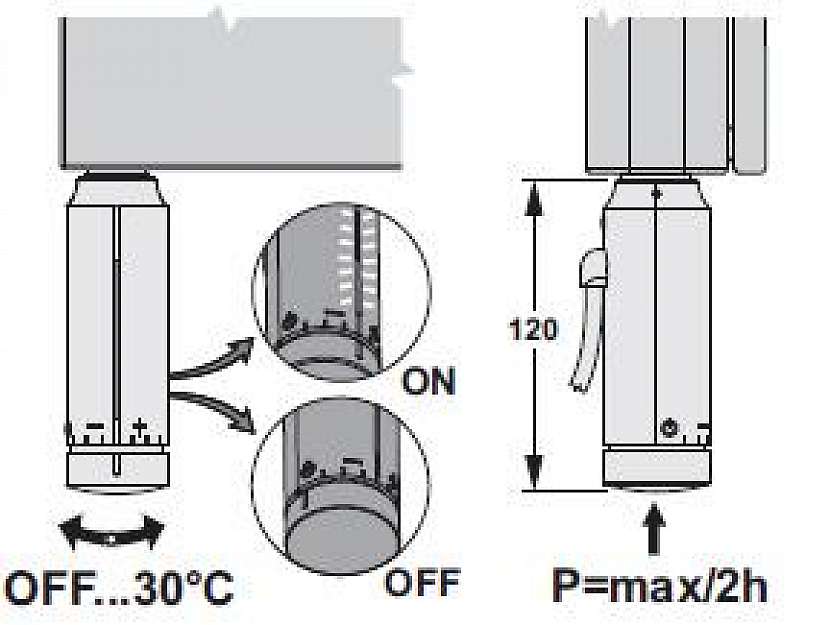 ON

OFF

OFF...30°C

120

P=max/2h