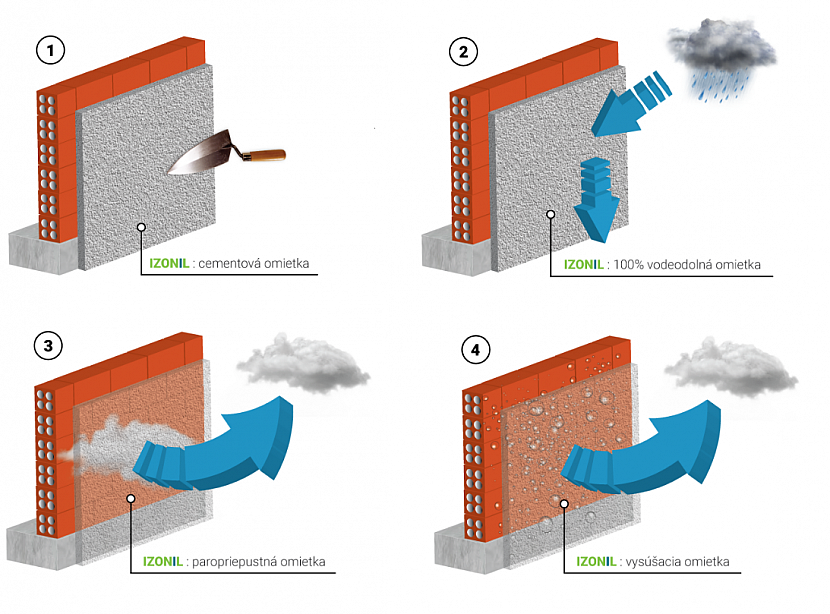 1

IZONIL : cementová omietka

2

IZONIL : 100% vodeodolná omietka

3

IZONIL : paropriepustná omietka

4

IZONIL : vysúšacia omietka