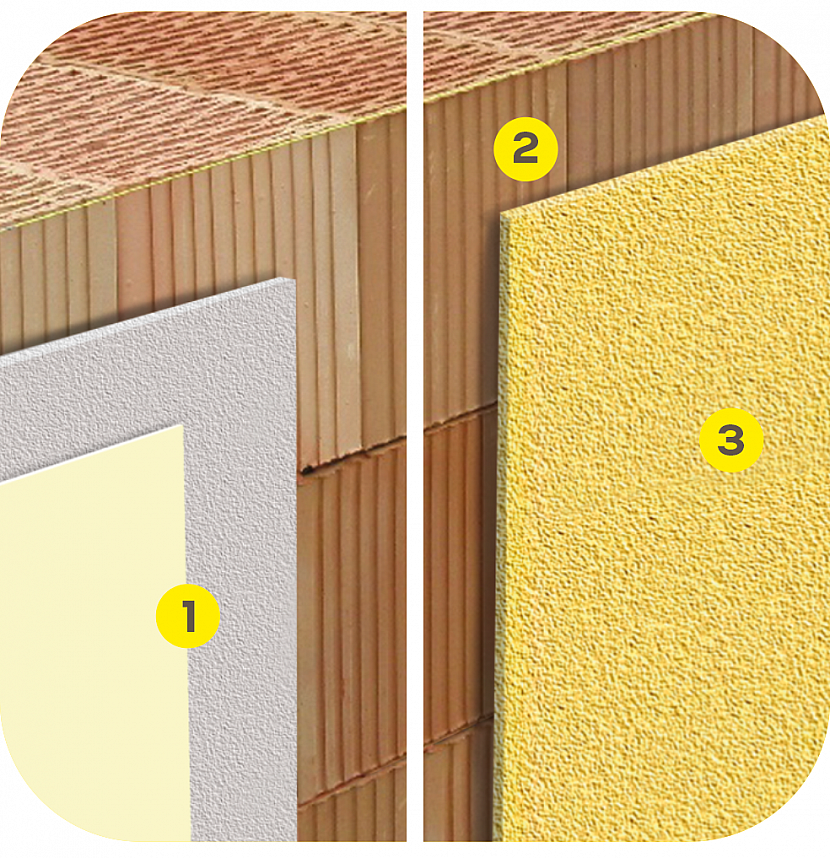 2

3

1