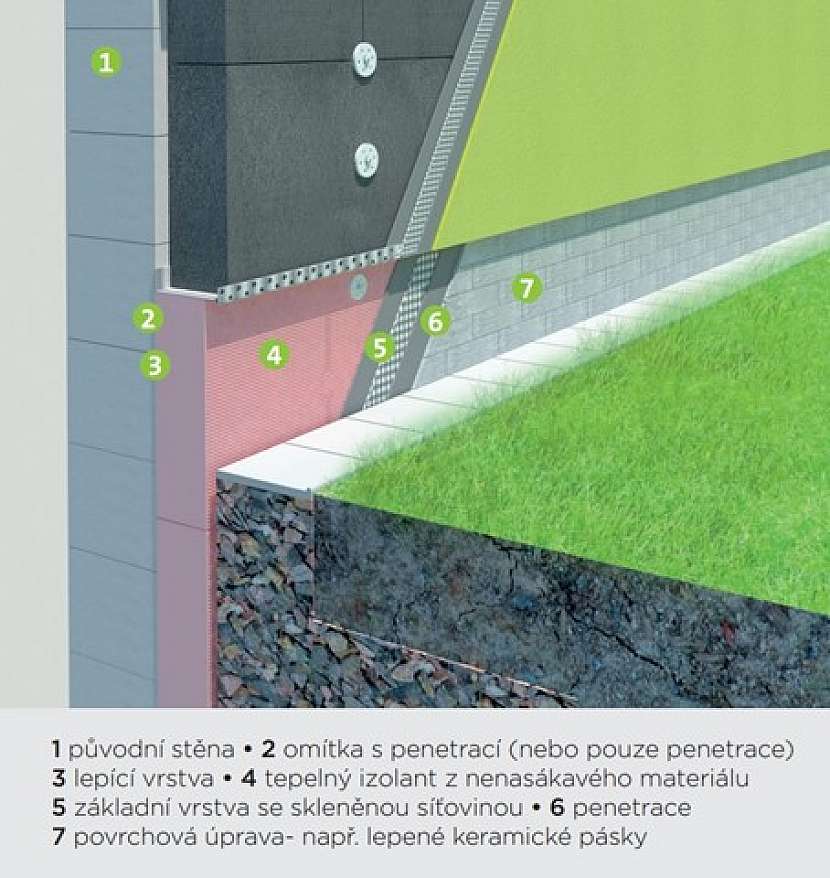 1

2

3

4

5

6

7

1 původní stěna • 2 omítka s penetrací (nebo pouze penetrace)
3 lepící vrstva • 4 tepelný izolant z nenasákavého materiálu
5 základní vrstva se skleněnou síťovinou • 6 penetrace
7 povrchová úprava- např. lepené keramické pásky